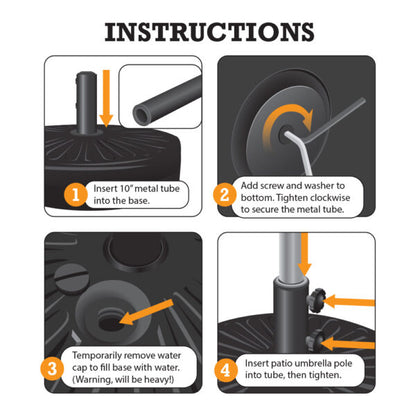 INSTRUCTIONS

1 Insert 10" metal tube into the base.

2 Add screw and washer to bottom. Tighten clockwise to secure the metal tube.

3 Temporarily remove water cap to fill base with water. (Warning, will be heavy!)

4 Insert patio umbrella pole into tube, then tighten.